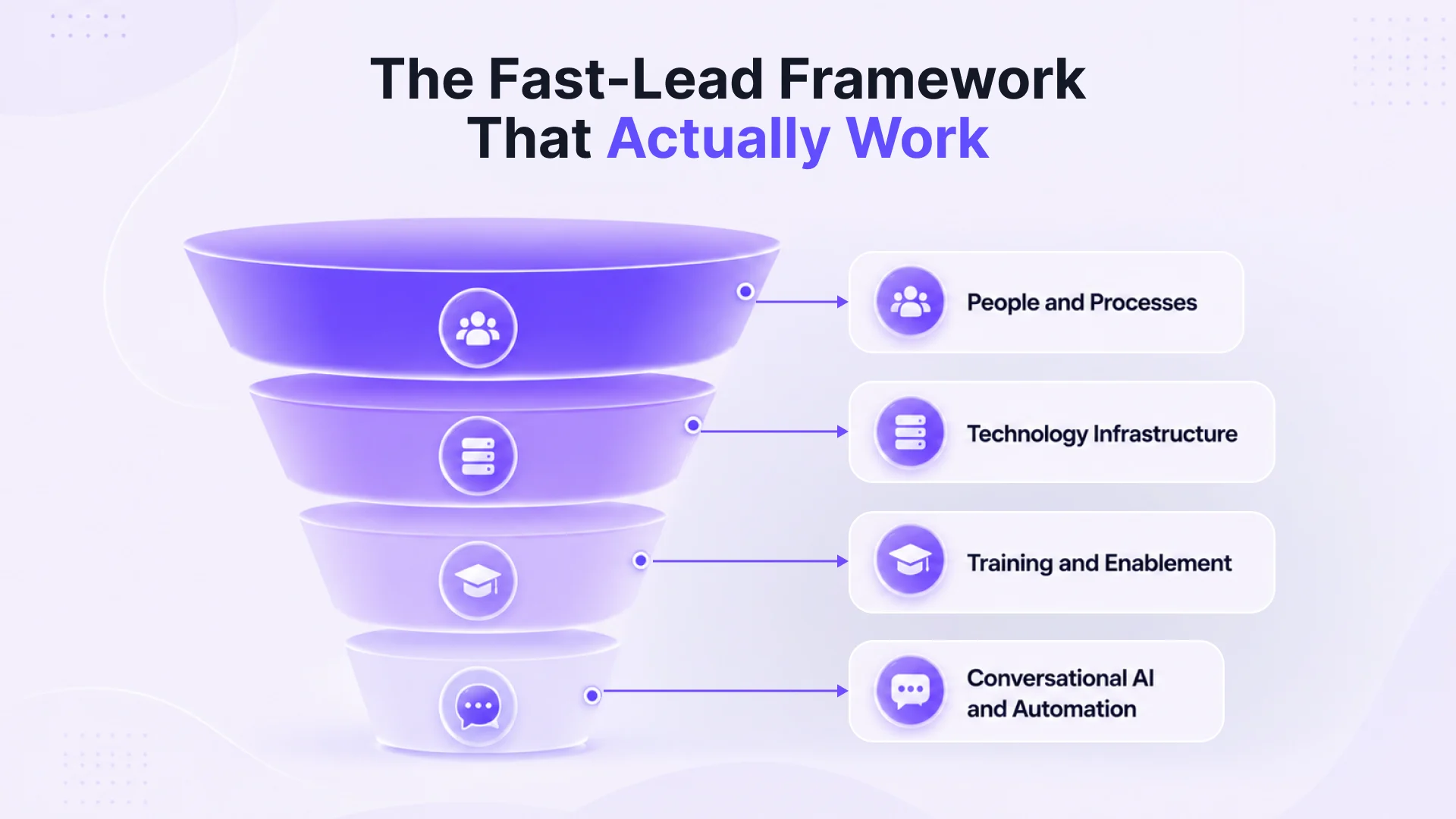 The Fast-Lead Framework That Actually Work

People and Processes

Technology Infrastructure

Training and Enablement

Conversational AI and Automation