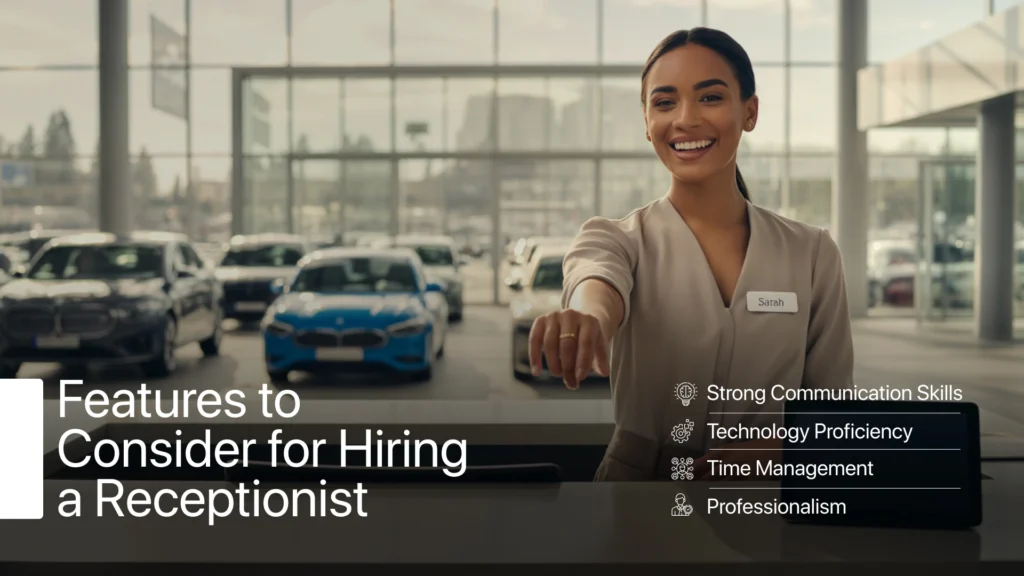 Sarah

Features to Consider for Hiring a Receptionist

Strong Communication Skills

Technology Proficiency

Time Management

Professionalism