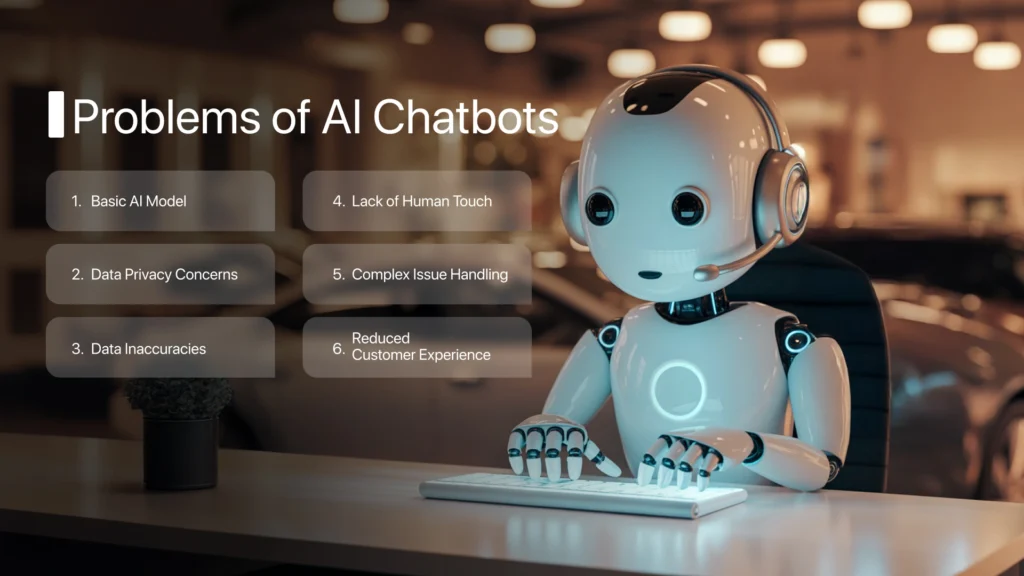 Problems of AI Chatbots

1. Basic AI Model

2. Data Privacy Concerns

3. Data Inaccuracies

4. Lack of Human Touch

5. Complex Issue Handling

6. Reduced Customer Experience