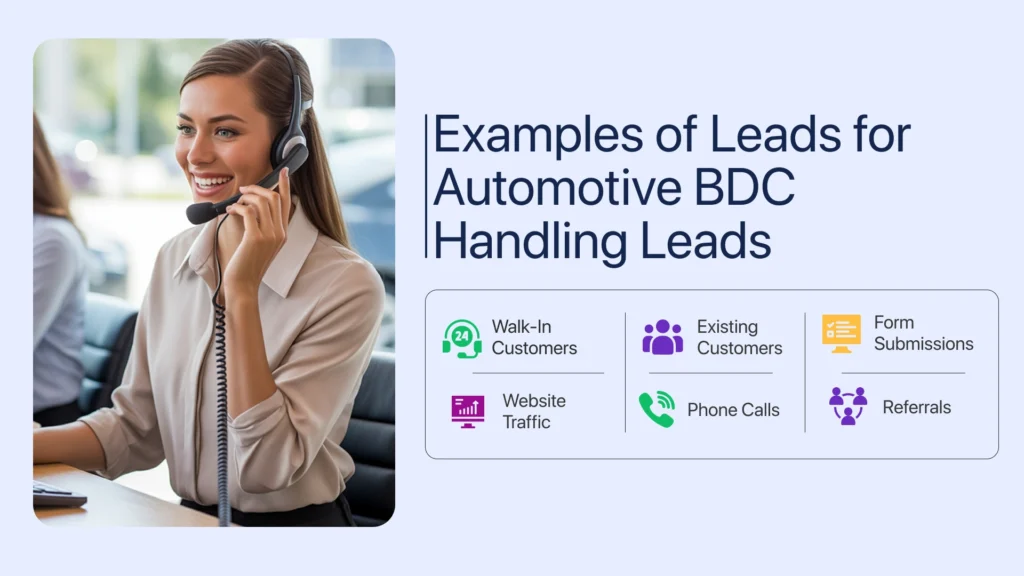 Examples of Leads for Automotive BDC Handling Leads

24

Walk-In Customers

Website Traffic

Existing Customers

Phone Calls

Form Submissions

Referrals