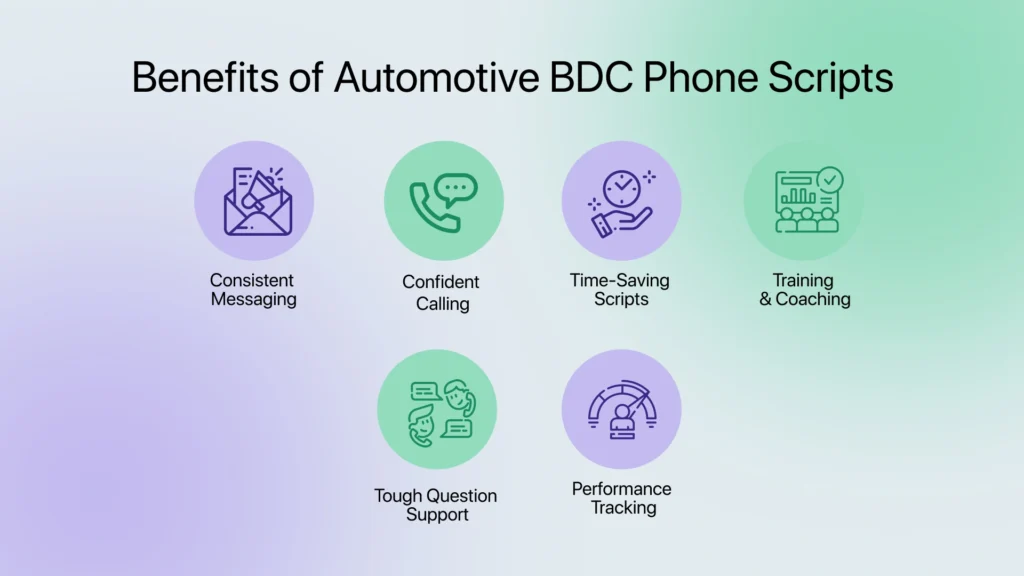 Benefits of Automotive BDC Phone Scripts

Consistent Messaging

Confident Calling

Time-Saving Scripts

Training & Coaching

Tough Question Support

Performance Tracking