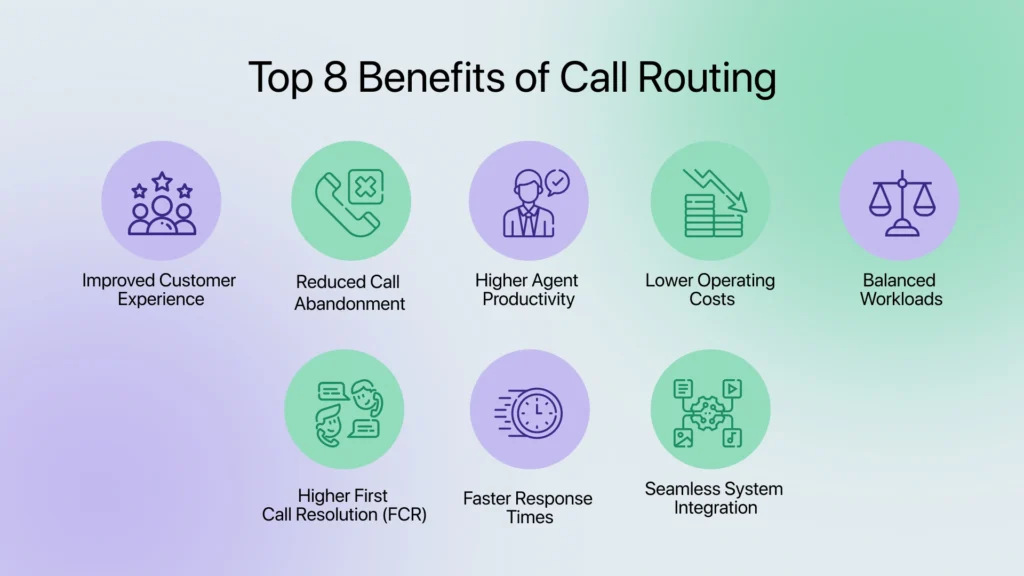 Top 8 Benefits of Call Routing

Improved Customer Experience

Reduced Call Abandonment

Higher Agent Productivity

Lower Operating Costs

Balanced Workloads

Higher First Call Resolution (FCR)

Faster Response Times

Seamless System Integration