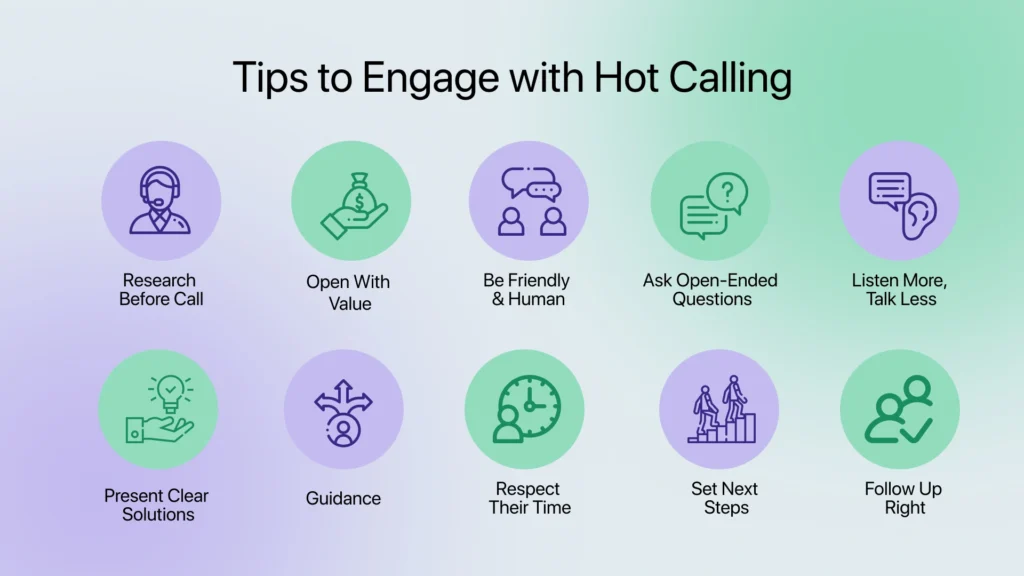 Tips to Engage with Hot Calling

Research Before Call

Open With Value

Be Friendly & Human

Ask Open-Ended Questions

Listen More, Talk Less

Present Clear Solutions

Guidance

Respect Their Time

Set Next Steps

Follow Up Right