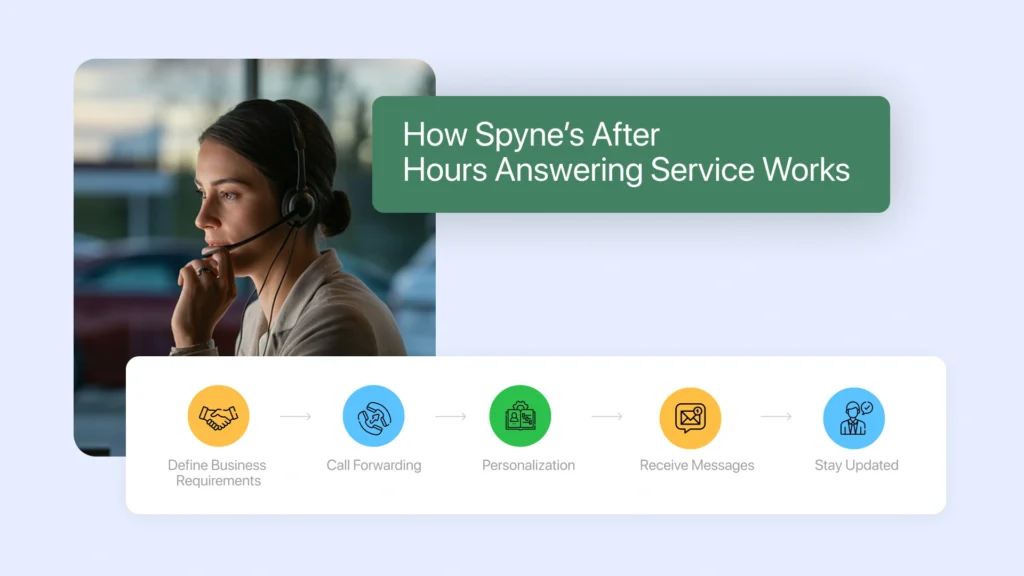 How Spyne's After Hours Answering Service Works

Define Business Requirements

Call Forwarding

Personalization

Receive Messages

Stay Updated