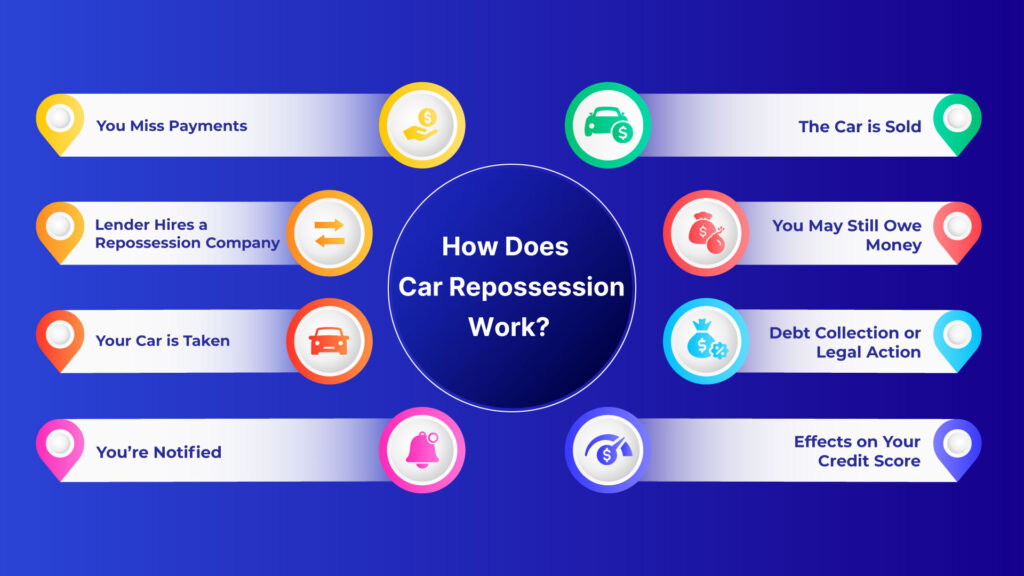 How Does Car Repossession Work?

You Miss Payments

Lender Hires a Repossession Company

Your Car is Taken

You're Notified

The Car is Sold

You May Still Owe Money

Debt Collection or Legal Action

Effects on Your Credit Score