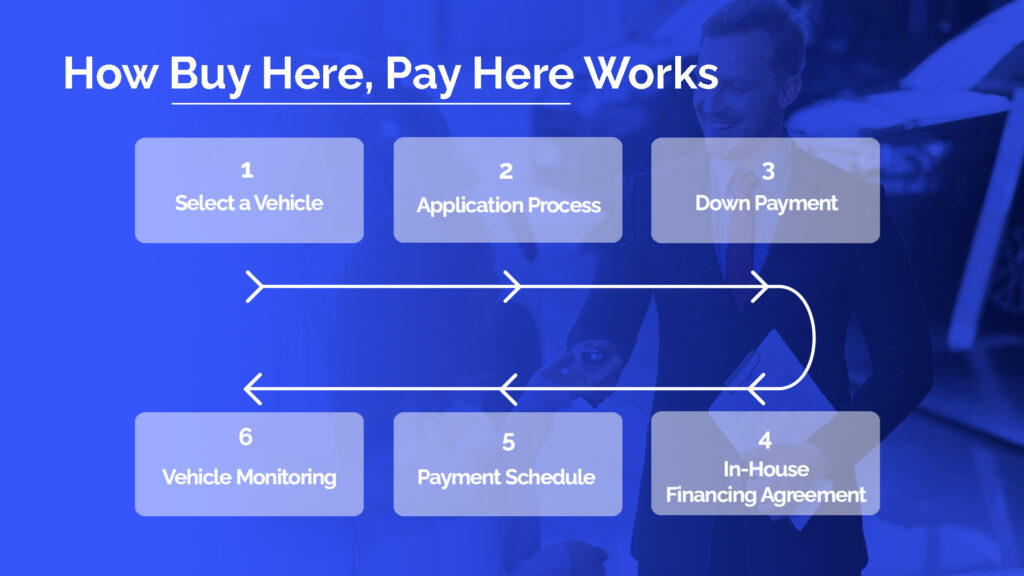 How Buy Here, Pay Here Works

1
Select a Vehicle

2
Application Process

3
Down Payment

4
In-House Financing Agreement

5
Payment Schedule

6
Vehicle Monitoring