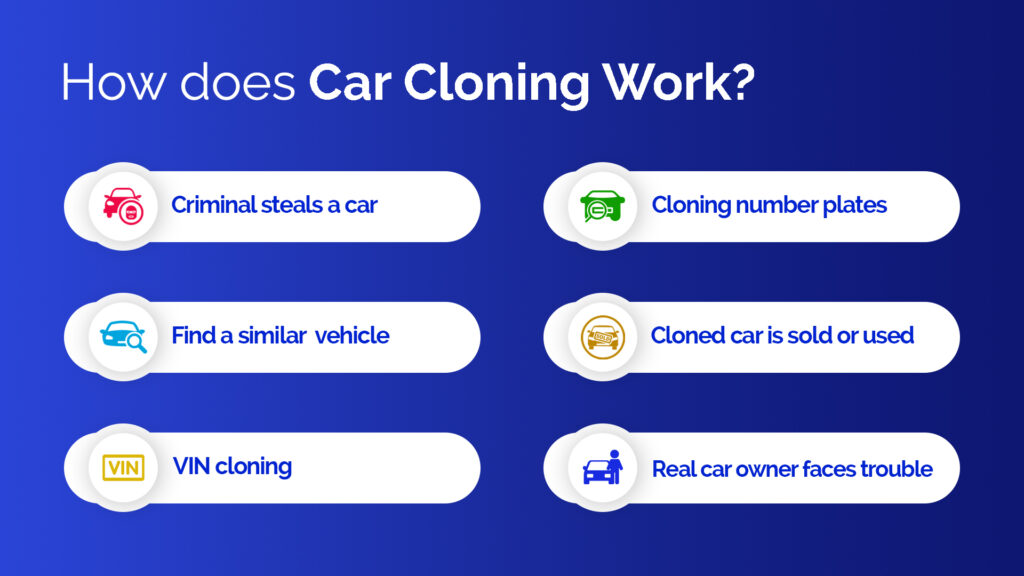 How does Car Cloning Work?

Criminal steals a car

Find a similar vehicle

VIN

VIN cloning

Cloning number plates

Cloned car is sold or used

Real car owner faces trouble