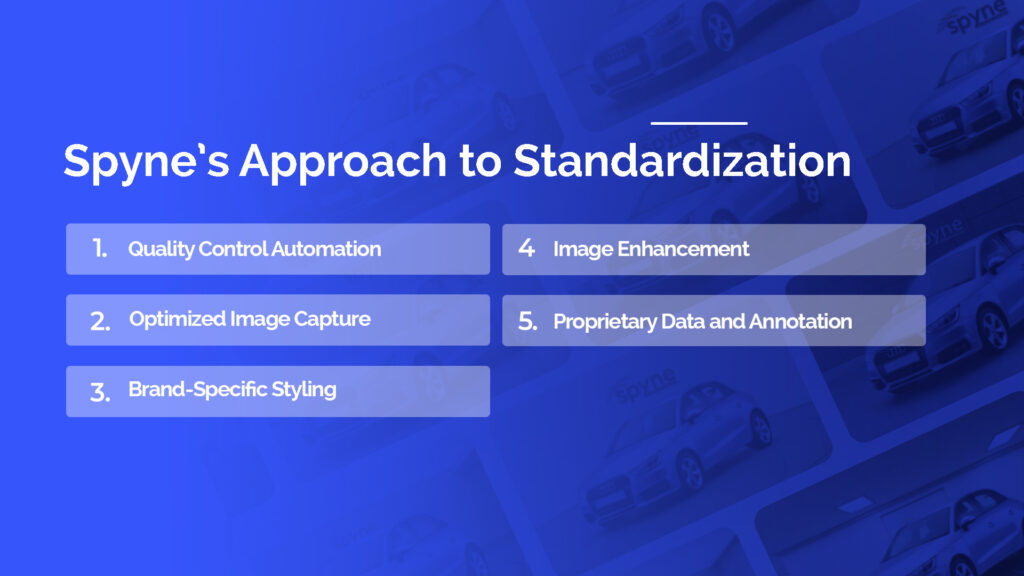 Spyne's Approach to Standardization

1. Quality Control Automation

2. Optimized Image Capture

3. Brand-Specific Styling

4 Image Enhancement

5. Proprietary Data and Annotation

spyne

spyne

spyne